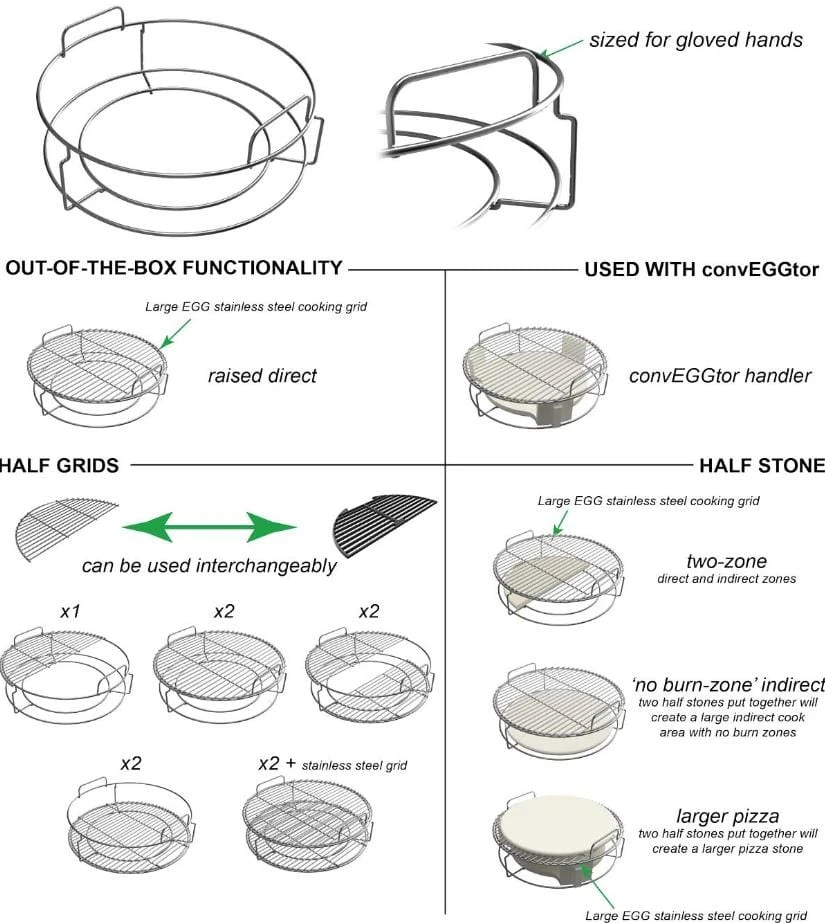 sized for gloved hands

OUT-OF-THE-BOX FUNCTIONALITY

Large EGG stainless steel cooking grid

raised direct

USED WITH convEGGtor

convEGGtor handler

HALF GRIDS

can be used interchangeably

x1

x2

x2

x2

x2 + stainless steel grid

HALF STONE

Large EGG stainless steel cooking grid

two-zone
direct and indirect zones

'no burn-zone' indirect
two half stones put together will create a large indirect cook area with no burn zones

larger pizza
two half stones put together will create a larger pizza stone

Large EGG stainless steel cooking grid