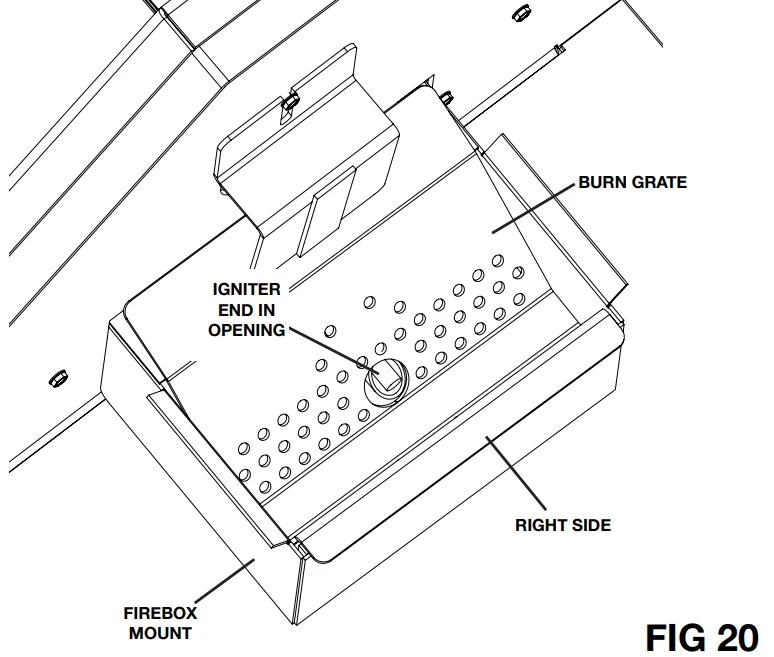 BURN GRATE

IGNITER END IN OPENING

RIGHT SIDE

FIREBOX MOUNT

FIG 20